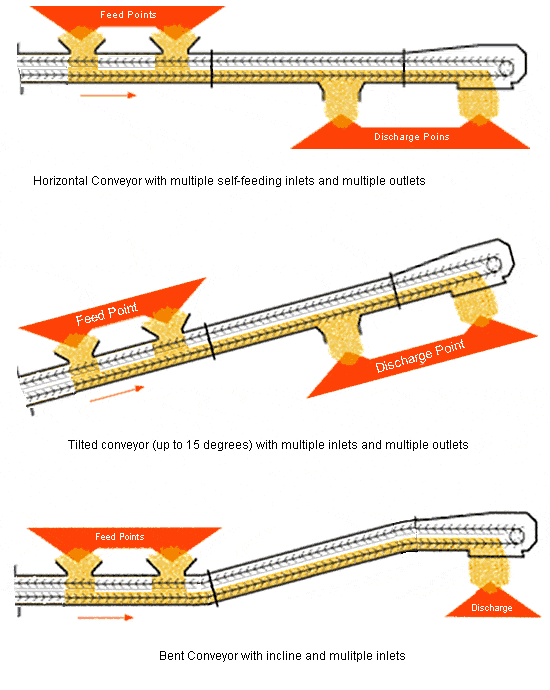 Feed Points

Discharge Poins

Horizontal Conveyor with multiple self-feeding inlets and multiple outlets

Feed Point

Discharge Point

Tilted conveyor (up to 15 degrees) with multiple inlets and multiple outlets

Feed Points

Discharge

Bent Conveyor with incline and mulitple inlets