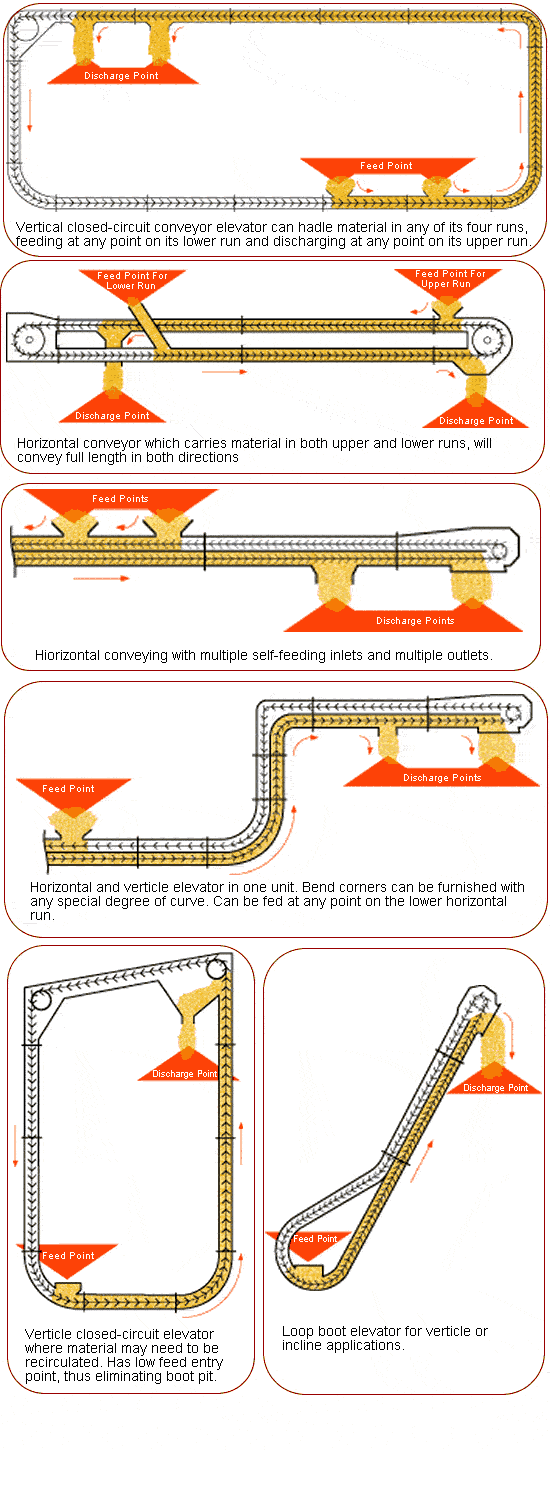 Discharge Point

Feed Point

Vertical closed-circuit conveyor elevator can hadle material in any of its four runs, feeding at any point on its lower run and discharging at any point on its upper run.

Feed Point For Lower Run

Feed Point For Upper Run

Discharge Point

Discharge Point

Horizontal conveyor which carries material in both upper and lower runs, will convey full length in both directions

Feed Points

Discharge Points

Hiorizontal conveying with multiple self-feeding inlets and multiple outlets.

Feed Point

Discharge Points

Horizontal and verticle elevator in one unit. Bend corners can be furnished with any special degree of curve. Can be fed at any point on the lower horizontal run.

Discharge Point

Feed Point

Verticle closed-circuit elevator where material may need to be recirculated. Has low feed entry point, thus eliminating boot pit.

Discharge Point

Feed Point

Loop boot elevator for verticle or incline applications.