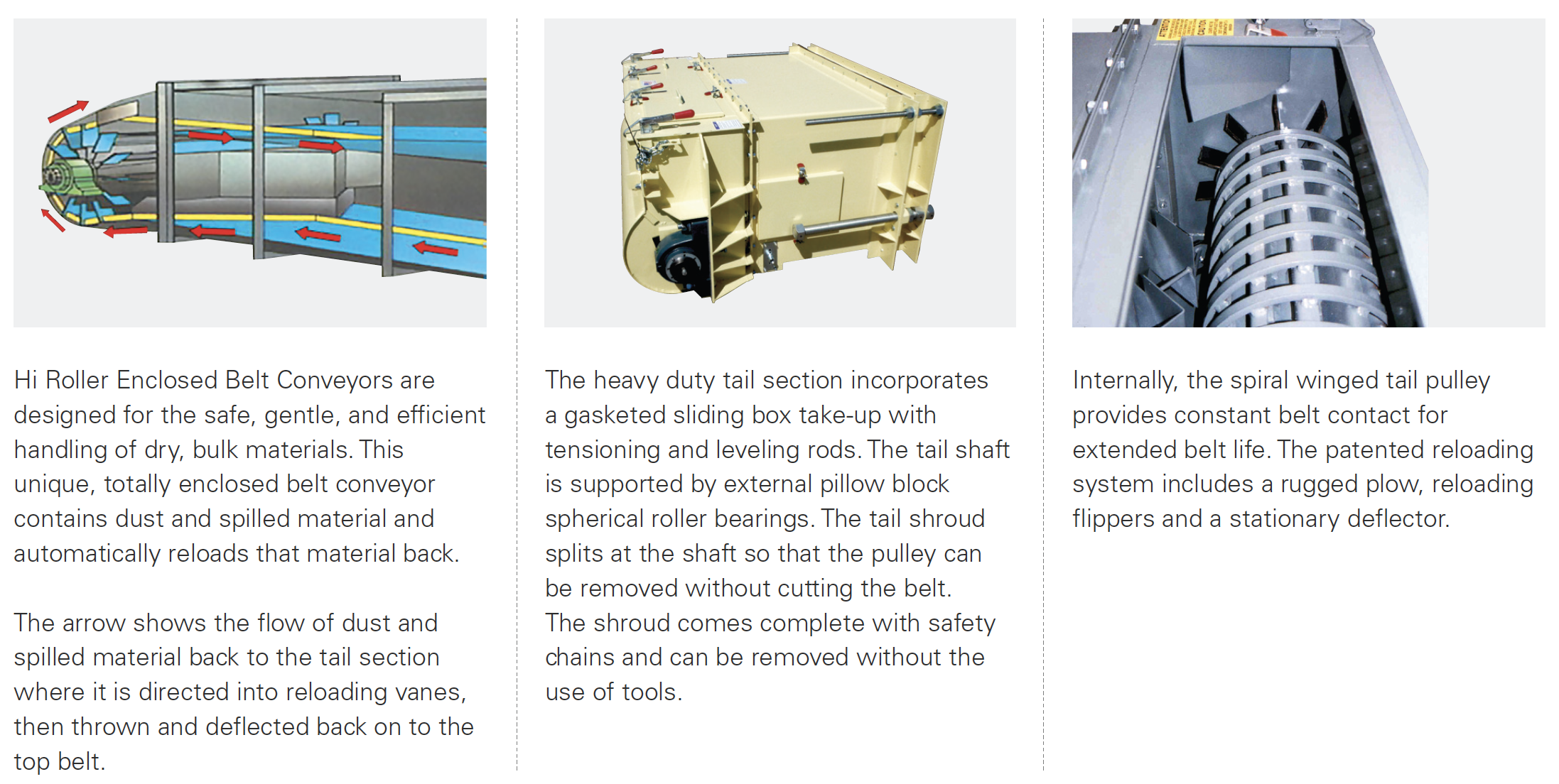 Hi Roller Enclosed Belt Conveyors are designed for the safe, gentle, and efficient handling of dry, bulk materials. This unique, totally enclosed belt conveyor contains dust and spilled material and automatically reloads that material back.

The arrow shows the flow of dust and spilled material back to the tail section where it is directed into reloading vanes, then thrown and deflected back on to the top belt.

The heavy duty tail section incorporates a gasketed sliding box take-up with tensioning and leveling rods. The tail shaft is supported by external pillow block spherical roller bearings. The tail shroud splits at the shaft so that the pulley can be removed without cutting the belt. The shroud comes complete with safety chains and can be removed without the use of tools.

Internally, the spiral winged tail pulley provides constant belt contact for extended belt life. The patented reloading system includes a rugged plow, reloading flippers and a stationary deflector.