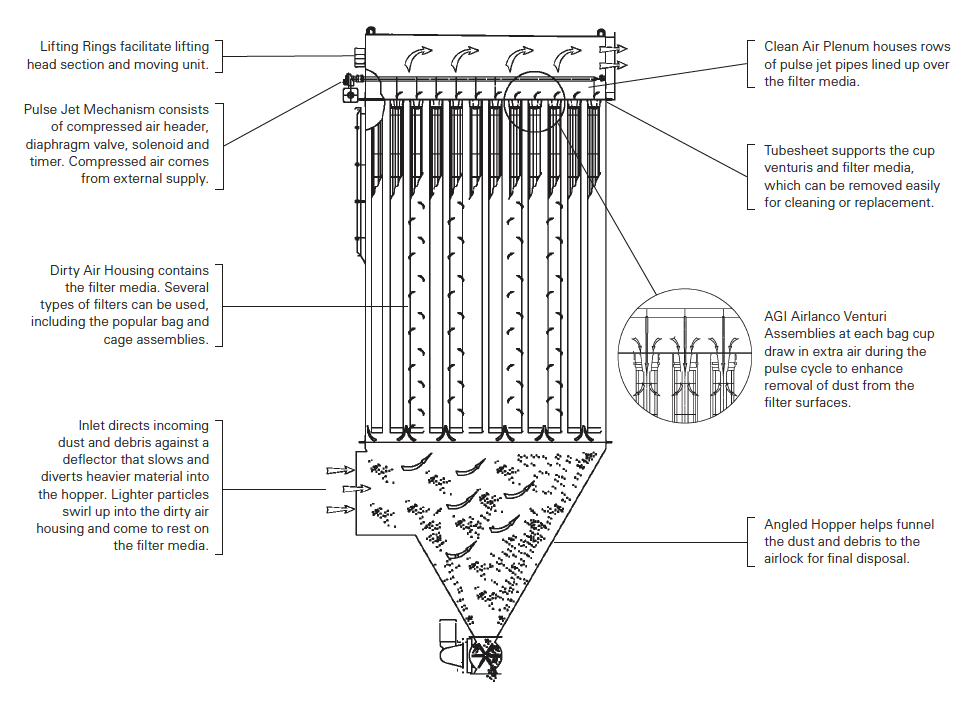 Lifting Rings facilitate lifting head section and moving unit.

Pulse Jet Mechanism consists of compressed air header, diaphragm valve, solenoid and timer. Compressed air comes from external supply.

Dirty Air Housing contains the filter media. Several types of filters can be used, including the popular bag and cage assemblies.

Inlet directs incoming dust and debris against a deflector that slows and diverts heavier material into the hopper. Lighter particles swirl up into the dirty air housing and come to rest on the filter media.

Clean Air Plenum houses rows of pulse jet pipes lined up over the filter media.

Tubesheet supports the cup venturis and filter media, which can be removed easily for cleaning or replacement.

AGI Airlanco Venturi Assemblies at each bag cup draw in extra air during the pulse cycle to enhance removal of dust from the filter surfaces.

Angled Hopper helps funnel the dust and debris to the airlock for final disposal.