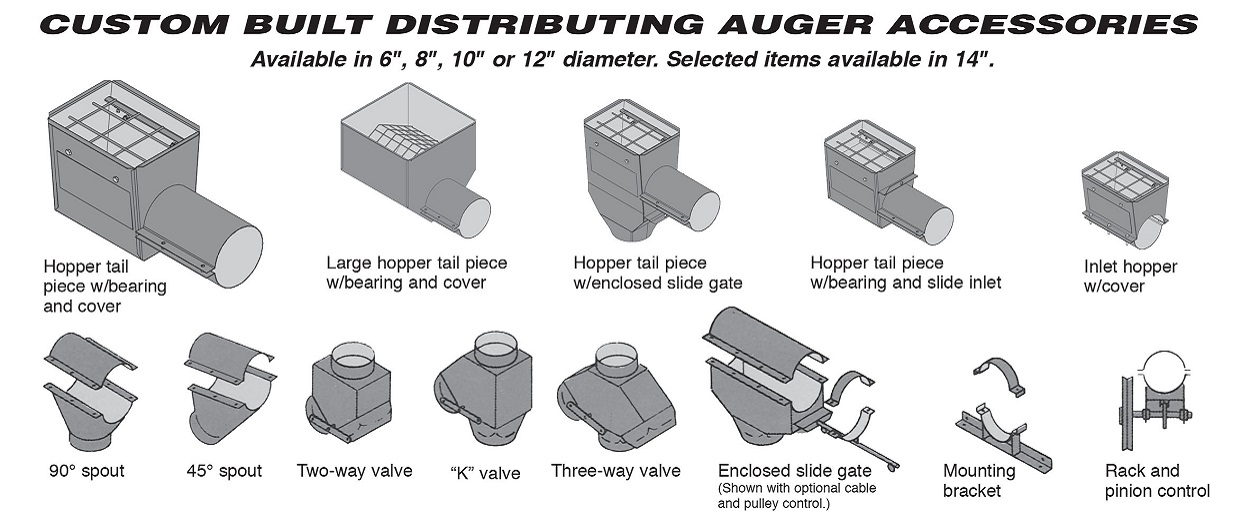 CUSTOM BUILT DISTRIBUTING AUGER ACCESSORIES

Available in 6", 8", 10" or 12" diameter. Selected items available in 14".

Hopper tail piece w/bearing and cover

Large hopper tail piece w/bearing and cover

Hopper tail piece w/enclosed slide gate

Hopper tail piece w/bearing and slide inlet

Inlet hopper w/cover

90° spout

45° spout

Two-way valve

"K" valve

Three-way valve

Enclosed slide gate
(Shown with optional cable and pulley control.)

Mounting bracket

Rack and pinion control